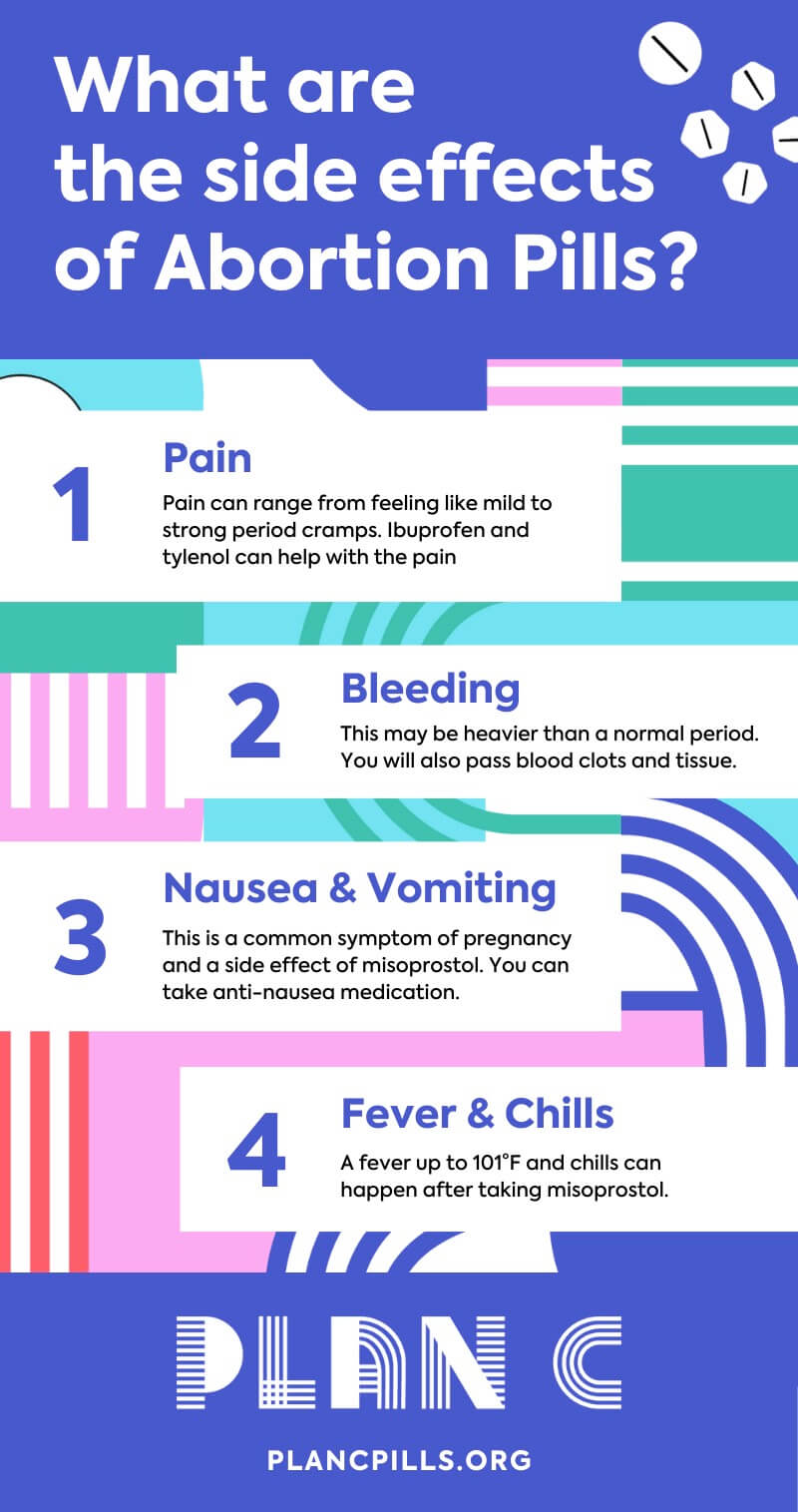 What are the side effects of Abortion Pills?

1

Pain

Pain can range from feeling like mild to strong period cramps. Ibuprofen and tylenol can help with the pain

2

Bleeding

This may be heavier than a normal period. You will also pass blood clots and tissue.

3

Nausea & Vomiting

This is a common symptom of pregnancy and a side effect of misoprostol. You can take anti-nausea medication.

4

Fever & Chills

A fever up to 101°F and chills can happen after taking misoprostol.

PLAN C

PLANCPILLS.ORG