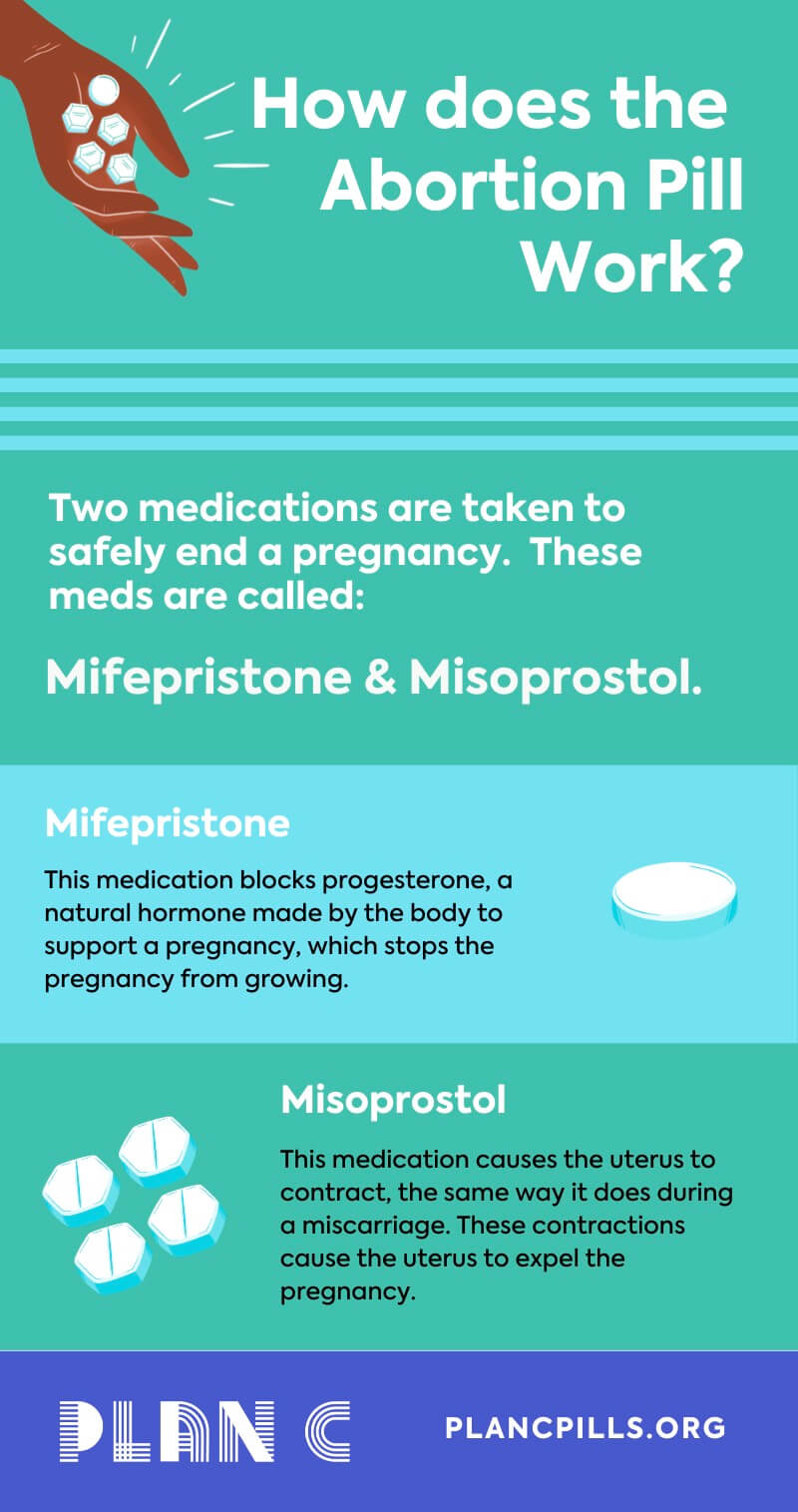 How does the Abortion Pill Work?

Two medications are taken to safely end a pregnancy. These meds are called:

Mifepristone & Misoprostol.

Mifepristone

This medication blocks progesterone, a natural hormone made by the body to support a pregnancy, which stops the pregnancy from growing.

Misoprostol

This medication causes the uterus to contract, the same way it does during a miscarriage. These contractions cause the uterus to expel the pregnancy.

PLAN C

PLANCPILLS.ORG